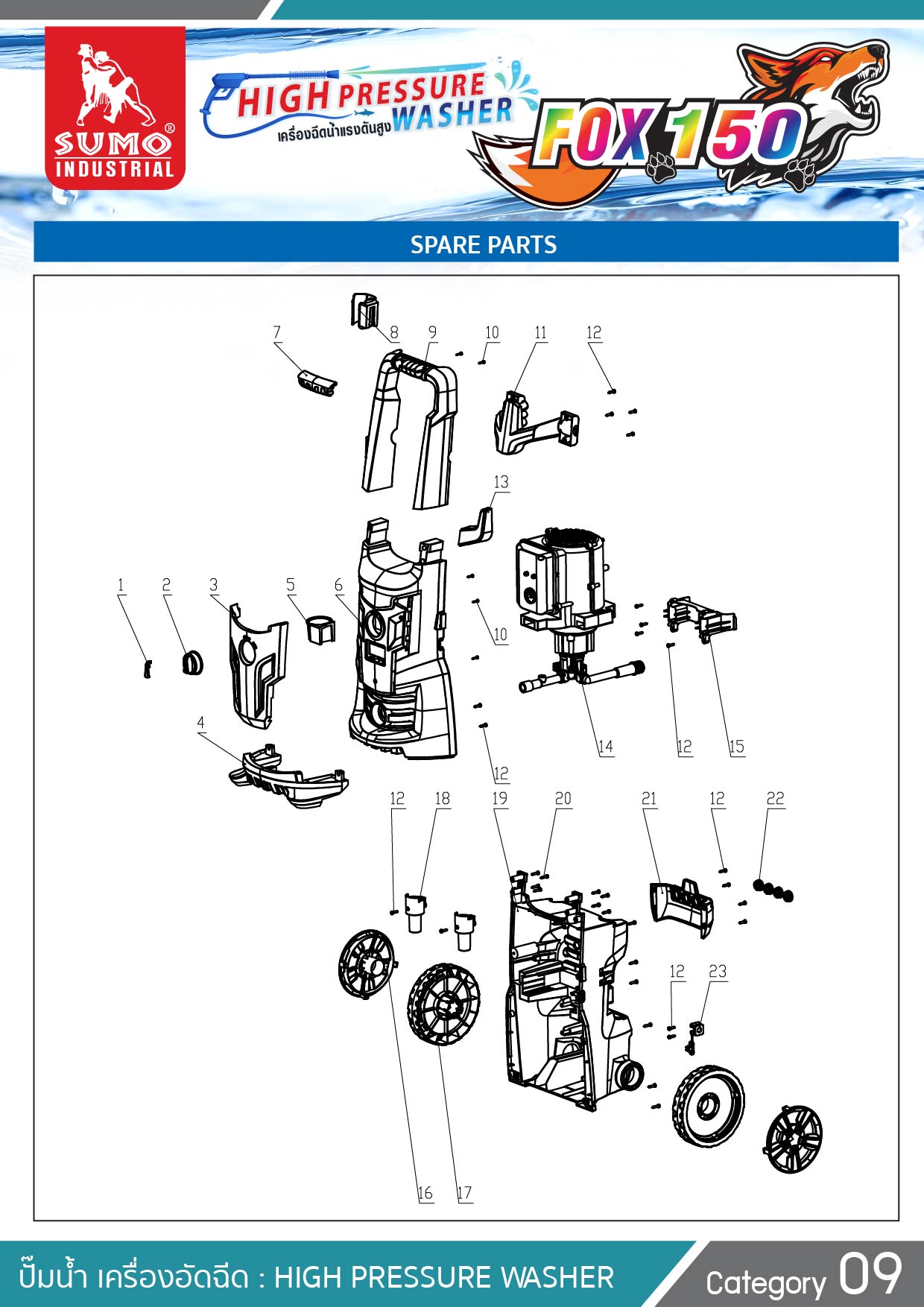 SUMO®
INDUSTRIAL

HIGH PRESSURE WASHER
เครื่องฉีดน้ำแรงดันสูง

FOX 150

SPARE PARTS

7 8 9 10 11 12

13

1 2 3 5 6

10

4

14 12 15

12

12 18 19 20 21 12 22

12 23

16 17

ปั๊มน้ำ เครื่องอัดฉีด : HIGH PRESSURE WASHER

Category 09